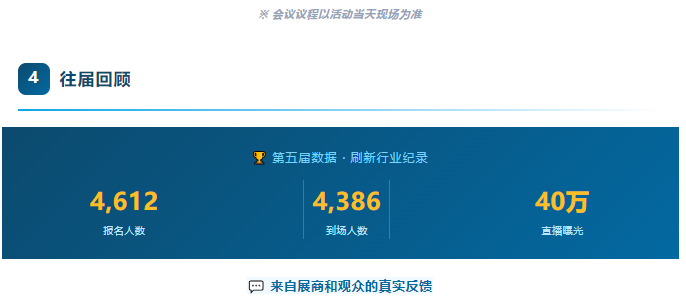 ※ 会议议程以活动当天现场为准

4 往届回顾

第五届数据 · 刷新行业纪录

4,612
报名人数

4,386
到场人数

40万
直播曝光

来自展商和观众的真实反馈